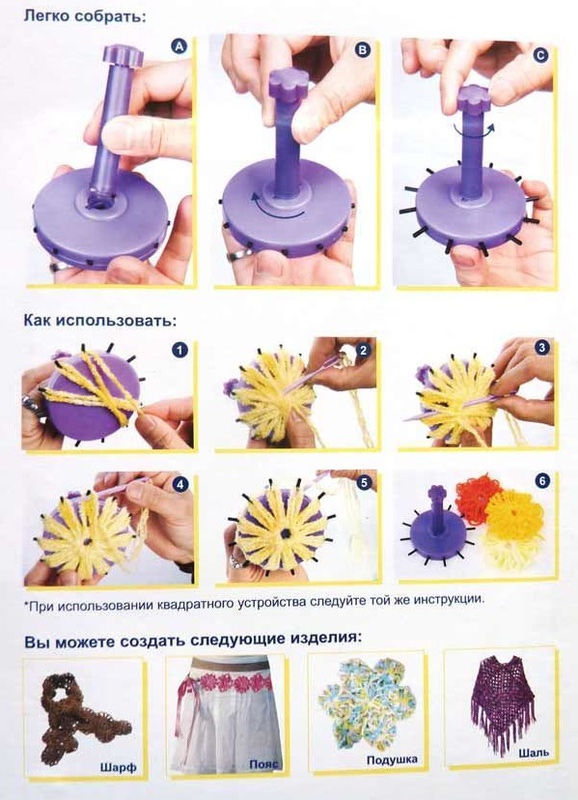 Легко собрать:

A

B

C

Как использовать:

1

2

3

4

5

6

*При использовании квадратного устройства следуйте той же инструкции.

Вы можете создать следующие изделия:

Шарф

Пояс

Подушка

Шаль